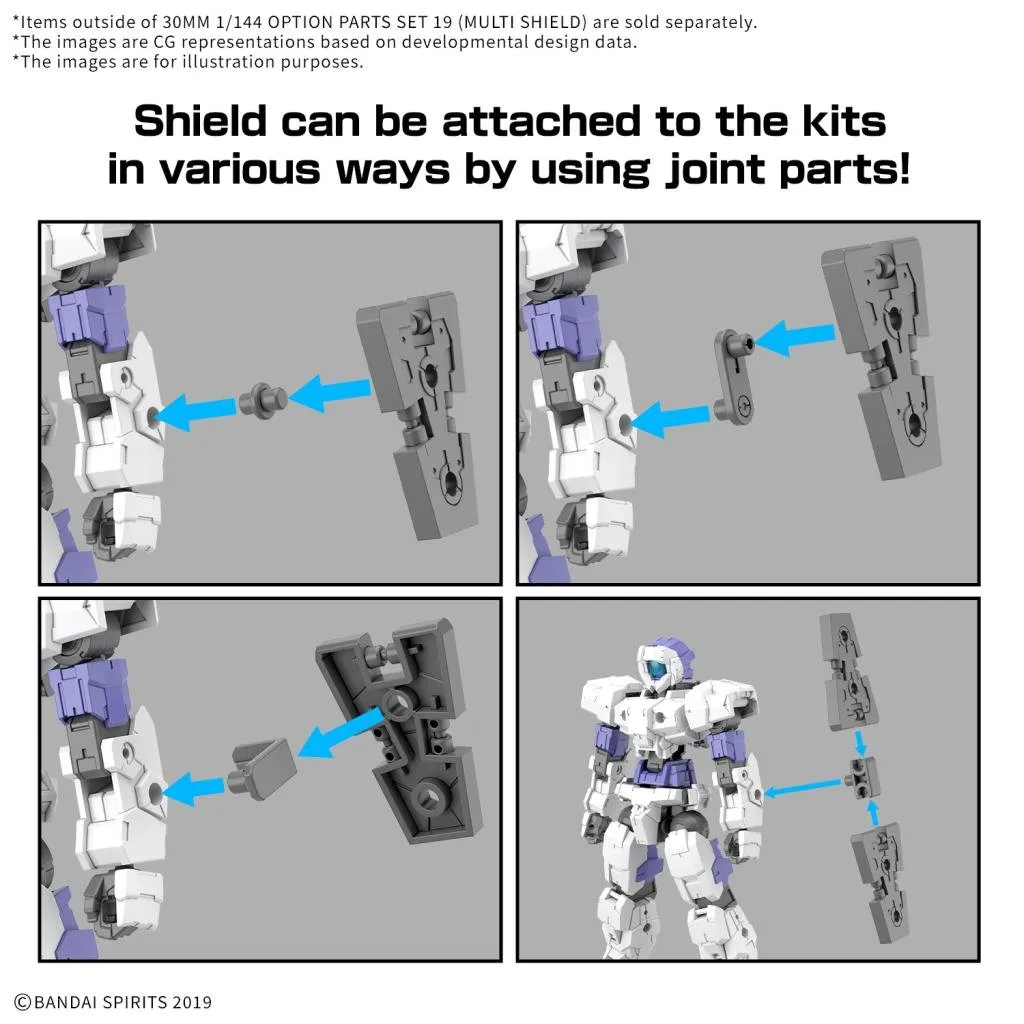 *Items outside of 30MM 1/144 OPTION PARTS SET 19 (MULTI SHIELD) are sold separately.
*The images are CG representations based on developmental design data.
*The images are for illustration purposes.

Shield can be attached to the kits in various ways by using joint parts!

©BANDAI SPIRITS 2019